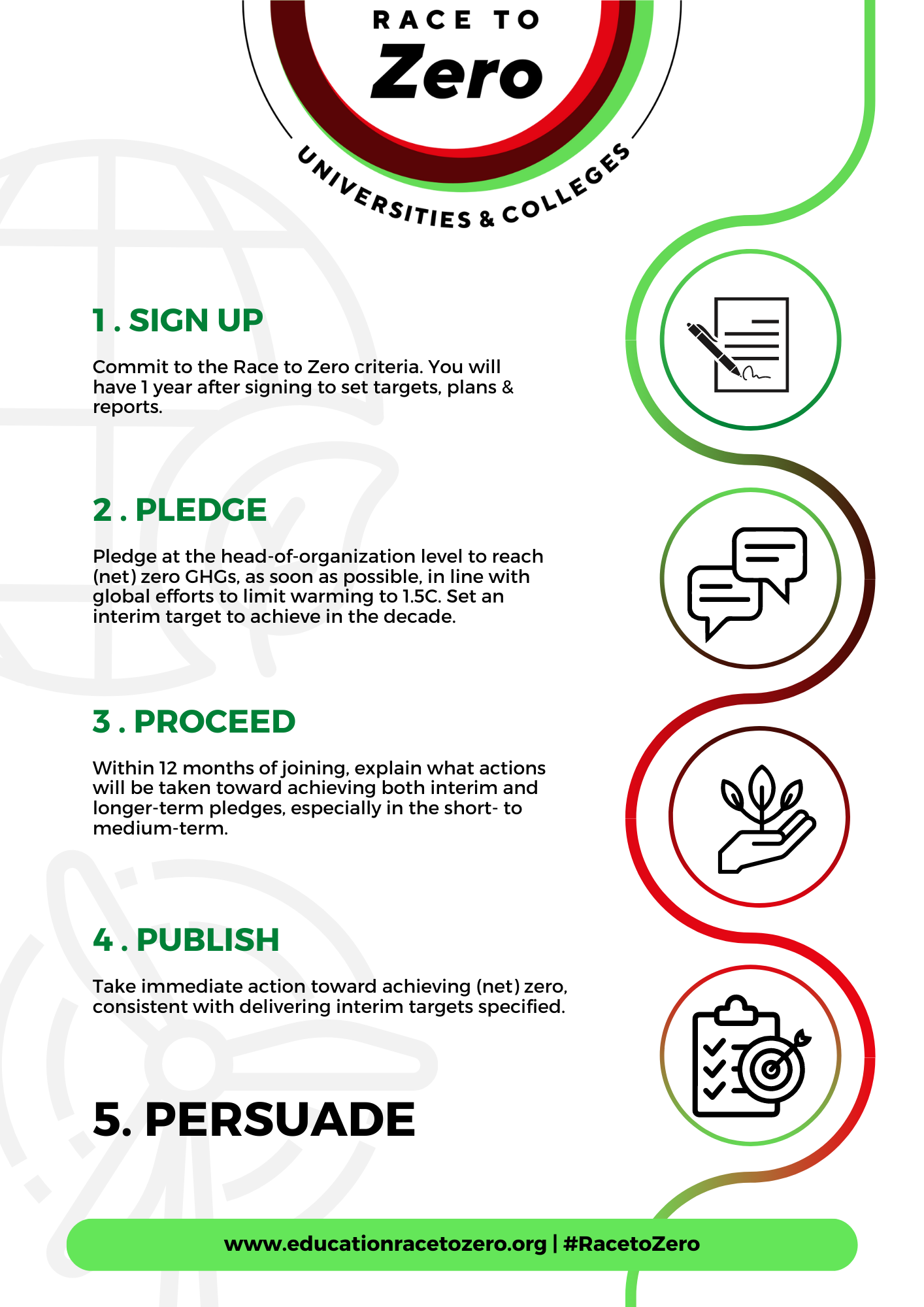 RACE TO
Zero
UNIVERSITIES & COLLEGES

1 . SIGN UP

Commit to the Race to Zero criteria. You will have 1 year after signing to set targets, plans & reports.

2 . PLEDGE

Pledge at the head-of-organization level to reach (net) zero GHGs, as soon as possible, in line with global efforts to limit warming to 1.5C. Set an interim target to achieve in the decade.

3 . PROCEED

Within 12 months of joining, explain what actions will be taken toward achieving both interim and longer-term pledges, especially in the short- to medium-term.

4 . PUBLISH

Take immediate action toward achieving (net) zero, consistent with delivering interim targets specified.

5. PERSUADE

www.educationracetozero.org | #RacetoZero